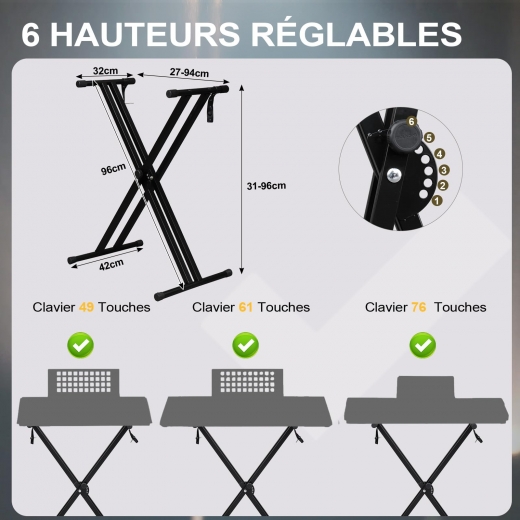 6 HAUTEURS RÉGLABLES

32cm
27-94cm
96cm
31-96cm
42cm

6
5
4
3
2
1

Clavier 49 Touches
Clavier 61 Touches
Clavier 76 Touches